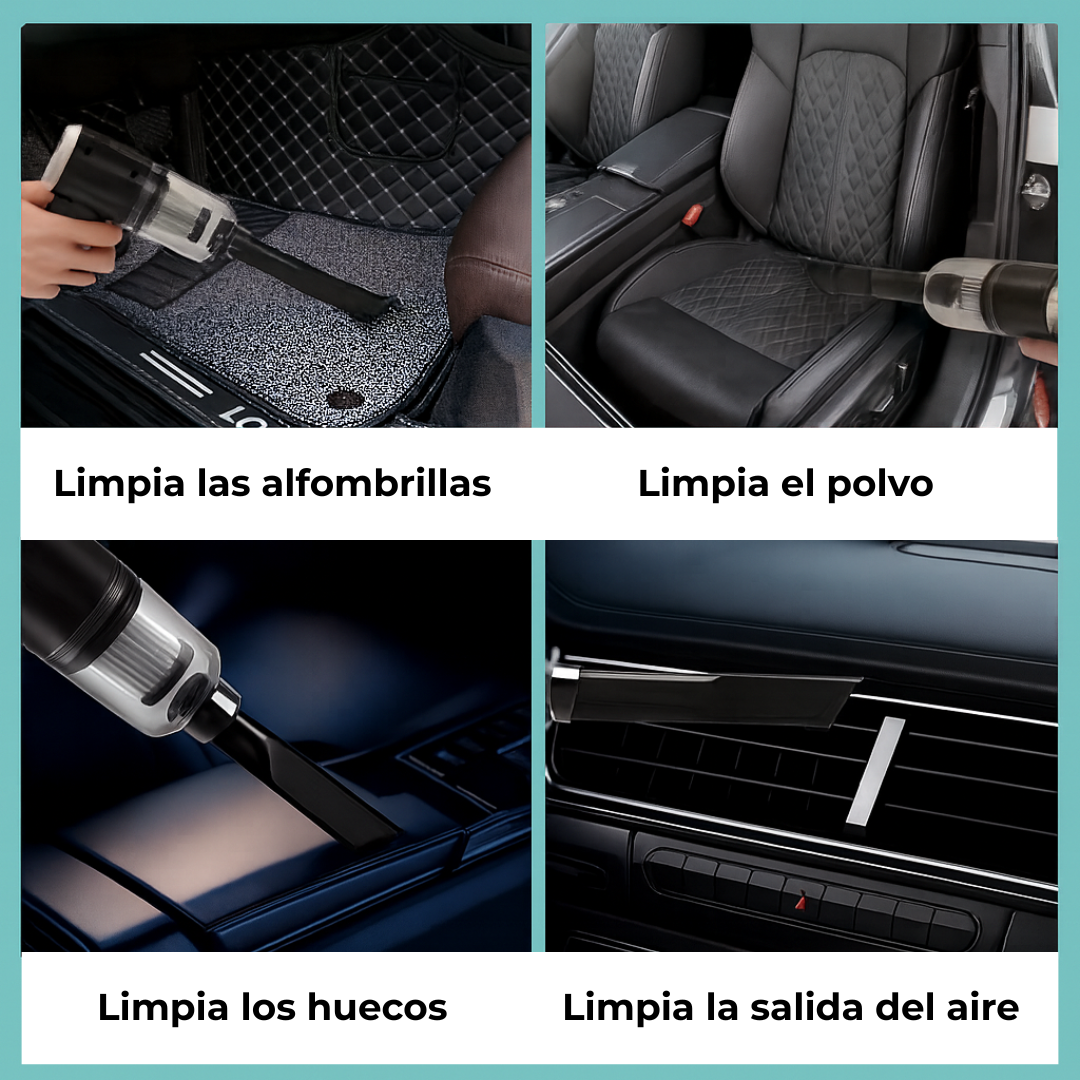 Limpia las alfombrillas

Limpia el polvo

Limpia los huecos

Limpia la salida del aire